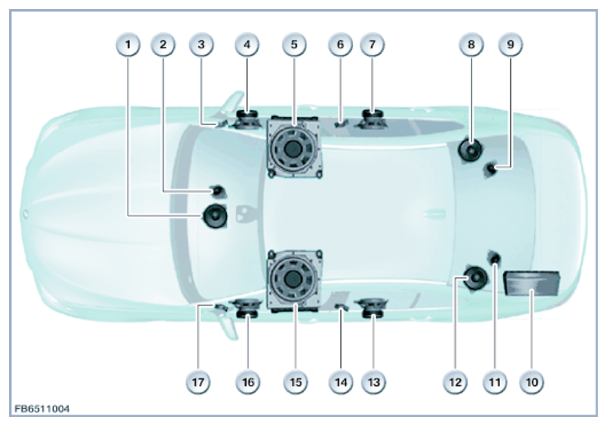 1
2
3
4
5
6
7
8
9
17
16
15
14
13
12
11
10
FB6511004