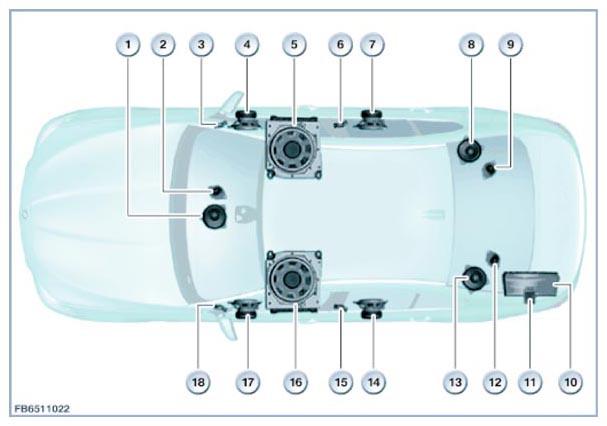 1 2 3 4 5 6 7 8 9

18 17 16 15 14 13 12 11 10

FB6511022