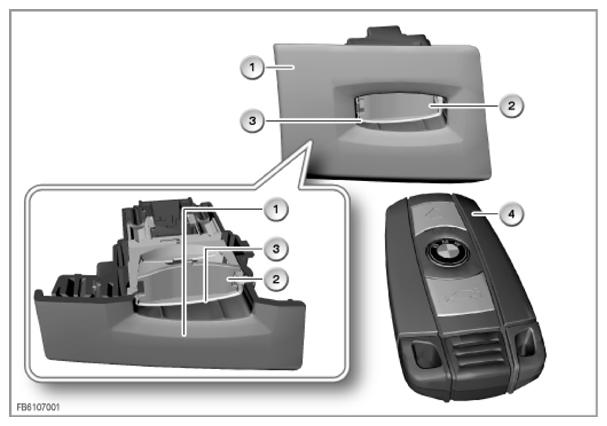 1
2
3
1
3
2
4
FB6107001