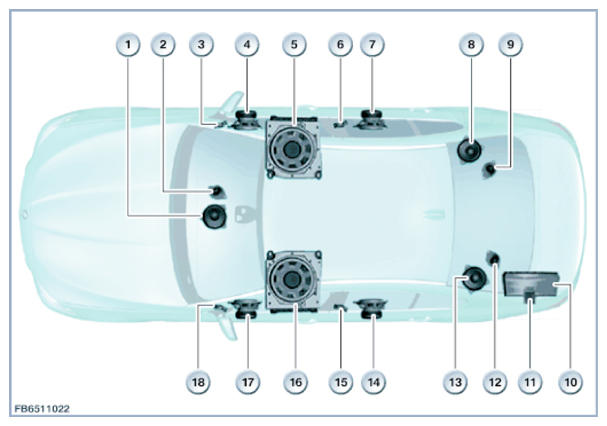 1 2 3 4 5 6 7 8 9

18 17 16 15 14 13 12 11 10

FB6511022