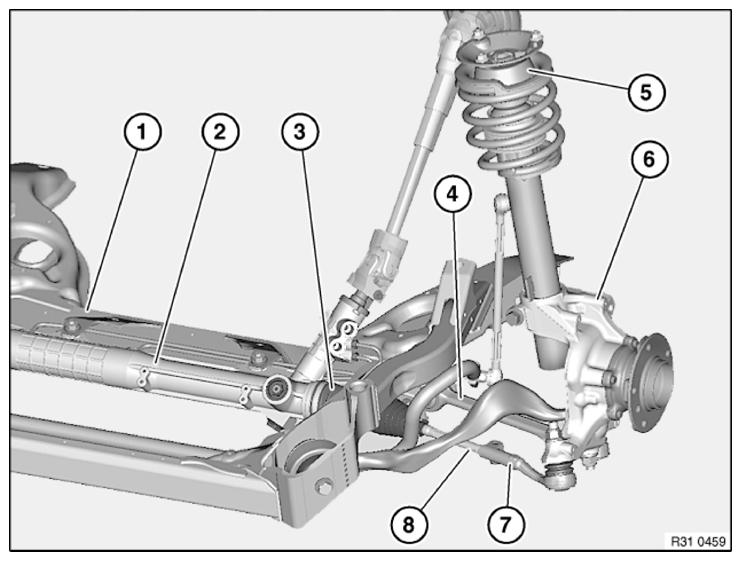 1
2
3
4
5
6
7
8
R31 0459