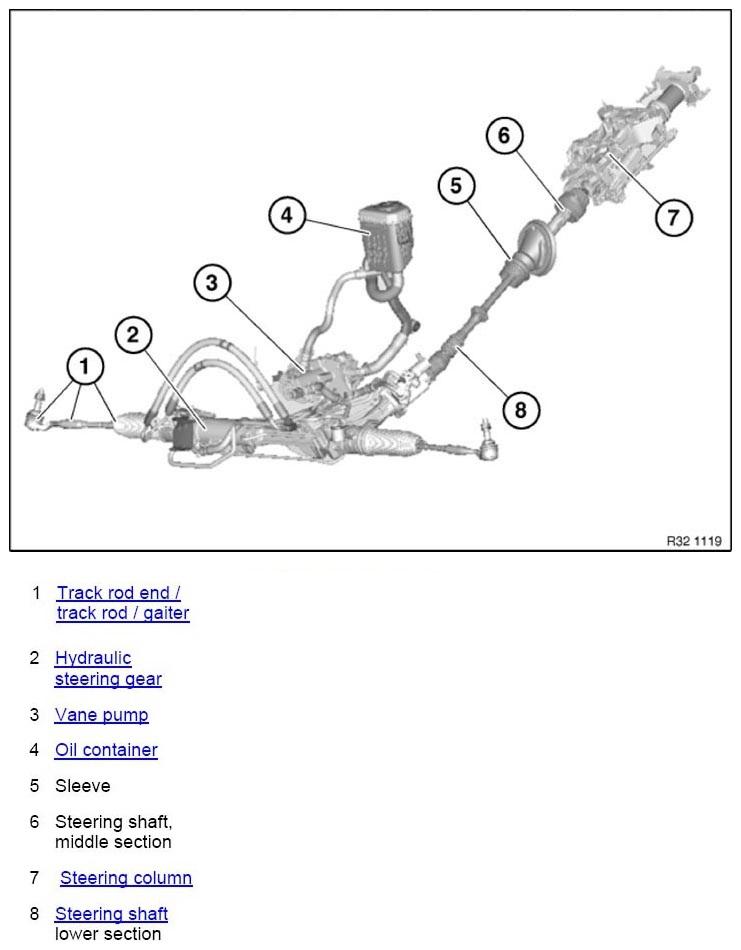 1
2
3
4
5
6
7
8
R32 1119

1 Track rod end / track rod / gaiter

2 Hydraulic steering gear

3 Vane pump

4 Oil container

5 Sleeve

6 Steering shaft, middle section

7 Steering column

8 Steering shaft lower section