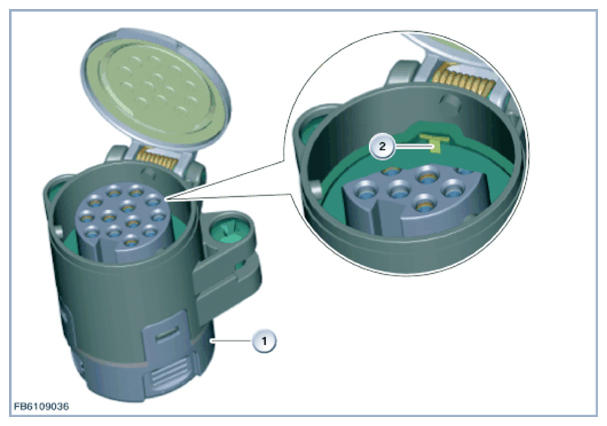 2

1

FB6109036