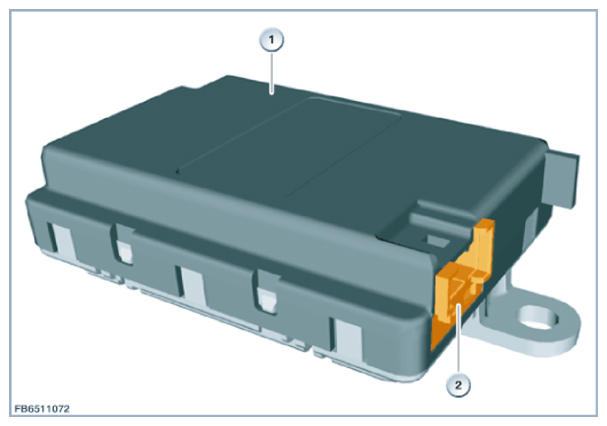 1

2

FB6511072