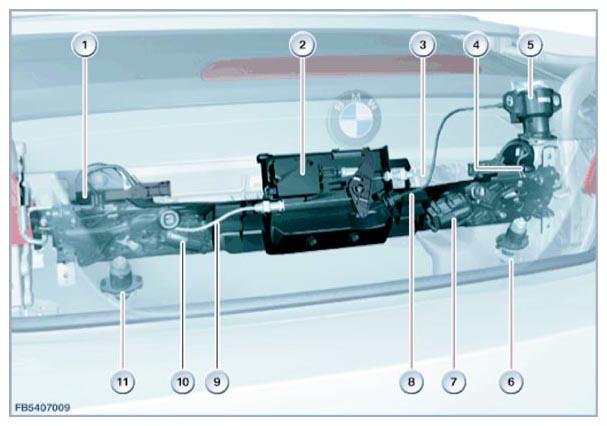 1
2
3
4
5
BMW
11
10
9
8
7
6
FB5407009