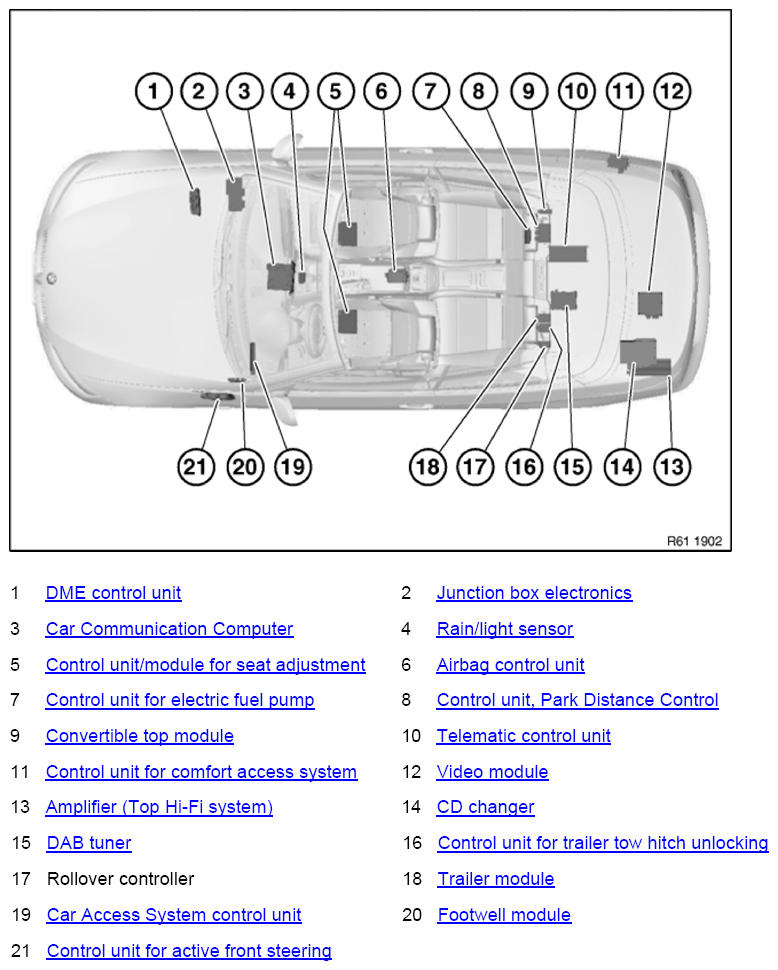 1 2 3 4 5 6 7 8 9 10 11 12

21 20 19 18 17 16 15 14 13

R61 1902

| | | | |
|---|---|---|---|
| 1 | DME control unit | 2 | Junction box electronics |
| 3 | Car Communication Computer | 4 | Rain/light sensor |
| 5 | Control unit/module for seat adjustment | 6 | Airbag control unit |
| 7 | Control unit for electric fuel pump | 8 | Control unit, Park Distance Control |
| 9 | Convertible top module | 10 | Telematic control unit |
| 11 | Control unit for comfort access system | 12 | Video module |
| 13 | Amplifier (Top Hi-Fi system) | 14 | CD changer |
| 15 | DAB tuner | 16 | Control unit for trailer tow hitch unlocking |
| 17 | Rollover controller | 18 | Trailer module |
| 19 | Car Access System control unit | 20 | Footwell module |
| 21 | Control unit for active front steering | | |