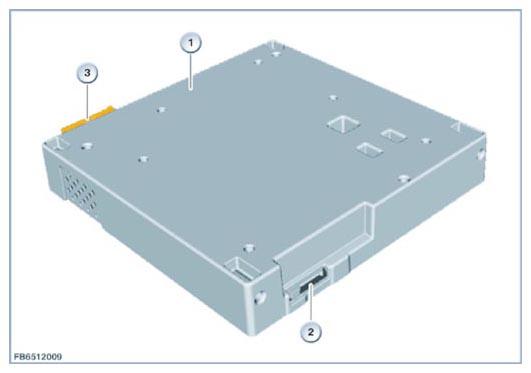 1
3
2
FB6512009