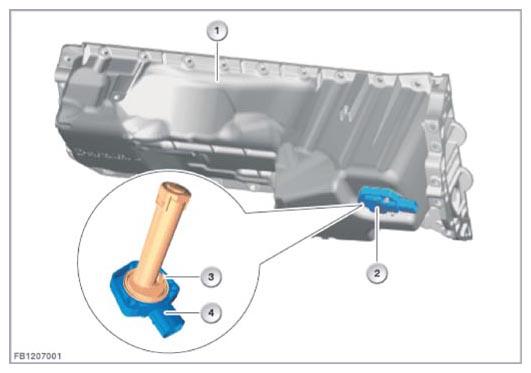 1
2
3
4
FB1207001