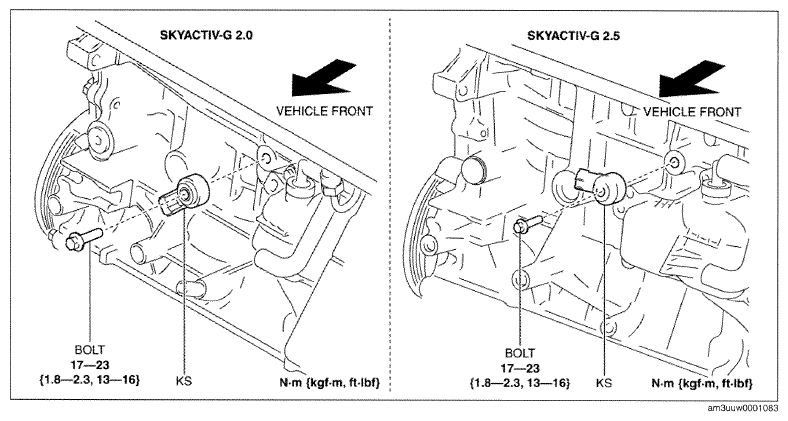 SKYACTIV-G 2.0

VEHICLE FRONT

BOLT
17—23
{1.8—2.3, 13—16}

KS

N·m {kgf·m, ft·lbf}

SKYACTIV-G 2.5

VEHICLE FRONT

BOLT
17—23
{1.8—2.3, 13—16}

KS

N·m {kgf·m, ft·lbf}

am3uuw0001083