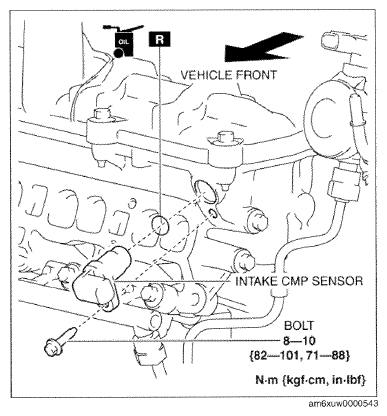 OIL

R

VEHICLE FRONT

INTAKE CMP SENSOR

BOLT
8—10
{82—101, 71—88}

N·m {kgf·cm, in·lbf}

am6xuw0000543