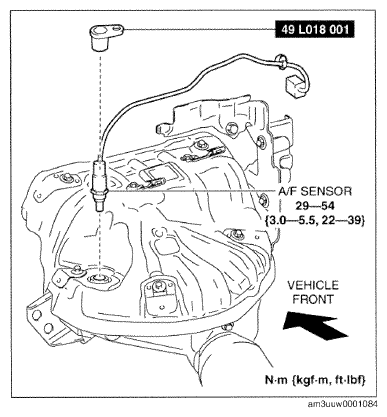 49 L018 001

A/F SENSOR
29—54
{3.0—5.5, 22—39}

VEHICLE
FRONT

N·m {kgf·m, ft·lbf}

am3uuw0001084