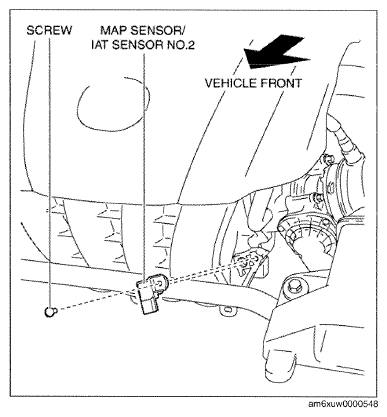 SCREW

MAP SENSOR/
IAT SENSOR NO.2

VEHICLE FRONT

am6xuw0000548