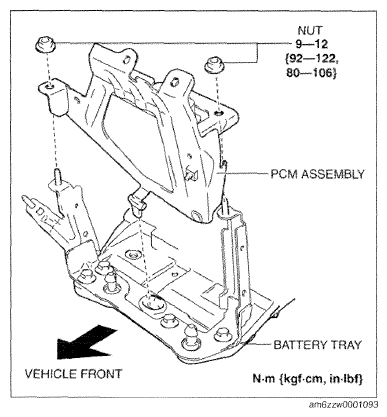 NUT
9—12
{92—122,
80—106}

PCM ASSEMBLY

BATTERY TRAY

VEHICLE FRONT

N·m {kgf·cm, in·lbf}

am6zzw0001093