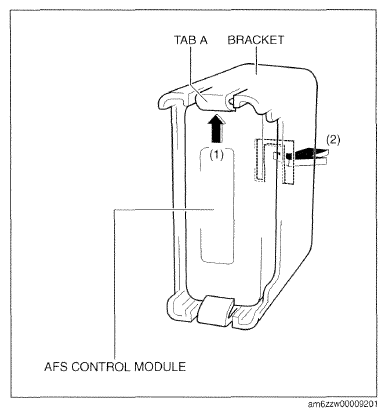 TAB A
BRACKET
(1)
(2)
AFS CONTROL MODULE
am6zzw00009201