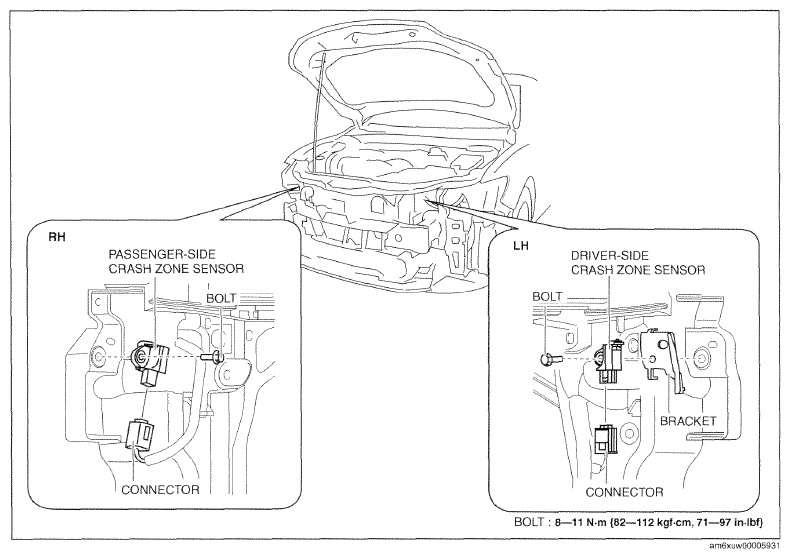 RH

PASSENGER-SIDE CRASH ZONE SENSOR

BOLT

CONNECTOR

LH

DRIVER-SIDE CRASH ZONE SENSOR

BOLT

BRACKET

CONNECTOR

BOLT : 8—11 N·m {82—112 kgf·cm, 71—97 in·lbf}

am6xuw00005931