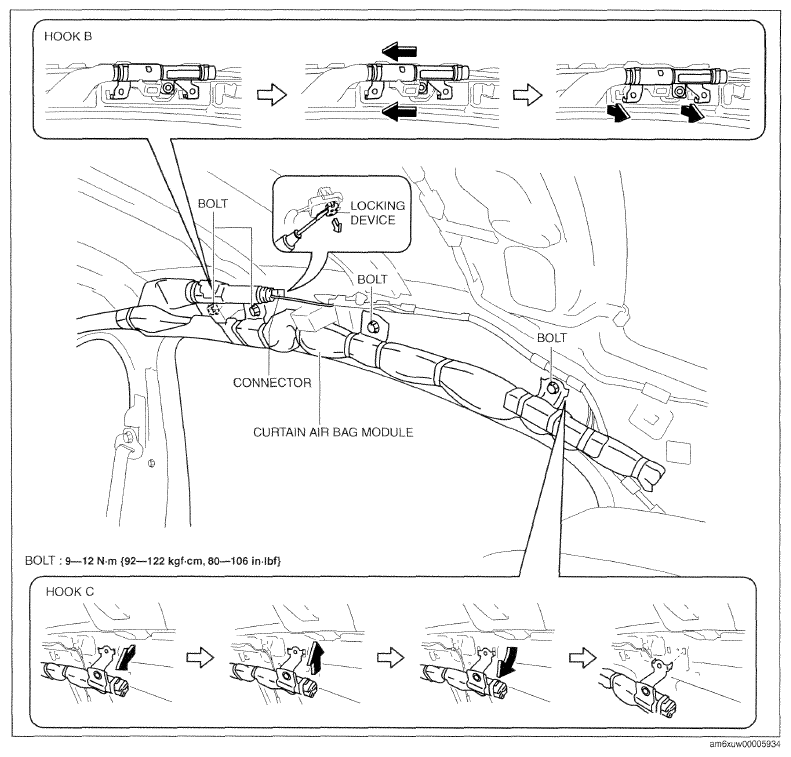 HOOK B

BOLT

LOCKING DEVICE

BOLT

BOLT

CONNECTOR

CURTAIN AIR BAG MODULE

BOLT : 9—12 N·m {92—122 kgf·cm, 80—106 in·lbf}

HOOK C

am6xuw00005934