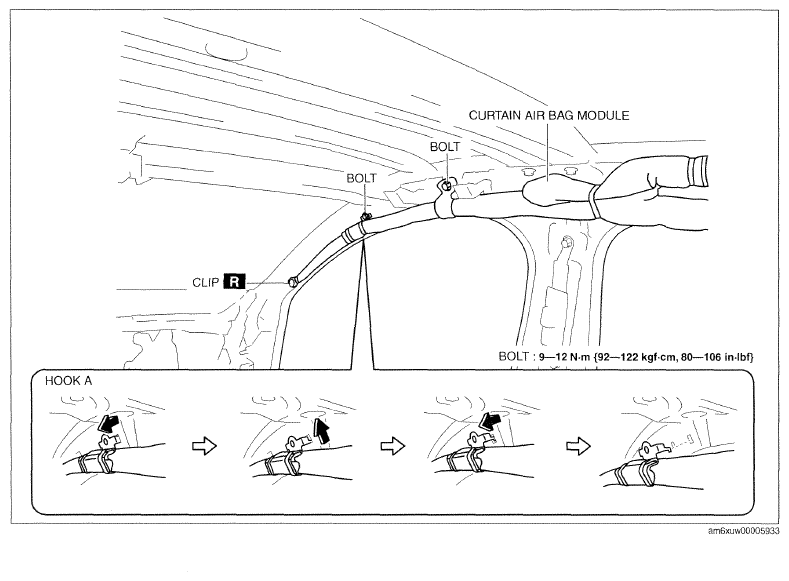 CURTAIN AIR BAG MODULE

BOLT

BOLT

CLIP R

BOLT : 9—12 N·m {92—122 kgf·cm, 80—106 in·lbf}

HOOK A

am6xuw00005933