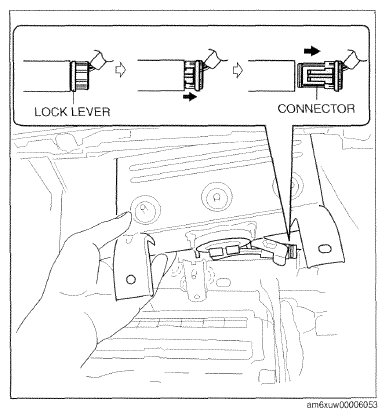 LOCK LEVER

CONNECTOR

am6xuw00006053