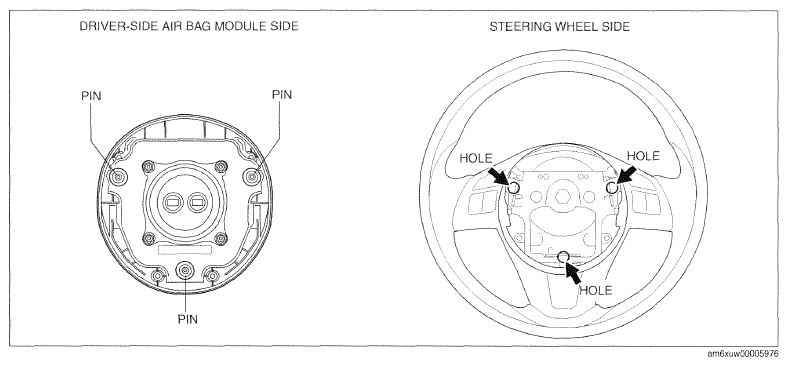 DRIVER-SIDE AIR BAG MODULE SIDE

PIN

PIN

PIN

STEERING WHEEL SIDE

HOLE

HOLE

HOLE

am6xuw00005976