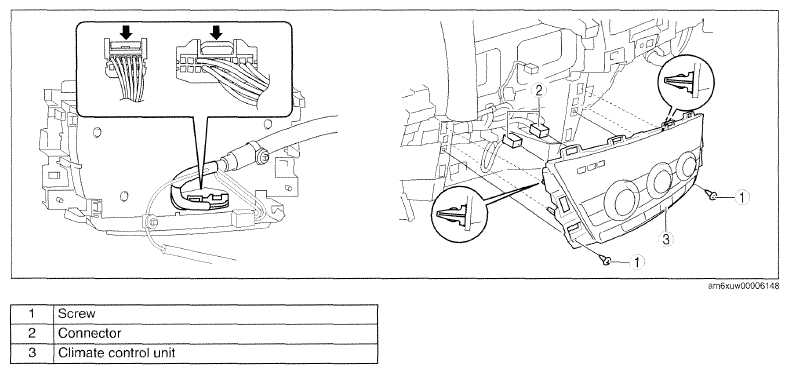 2

1

3

1

am6xuw00006148

| 1 | Screw |
|---|---|
| 2 | Connector |
| 3 | Climate control unit |