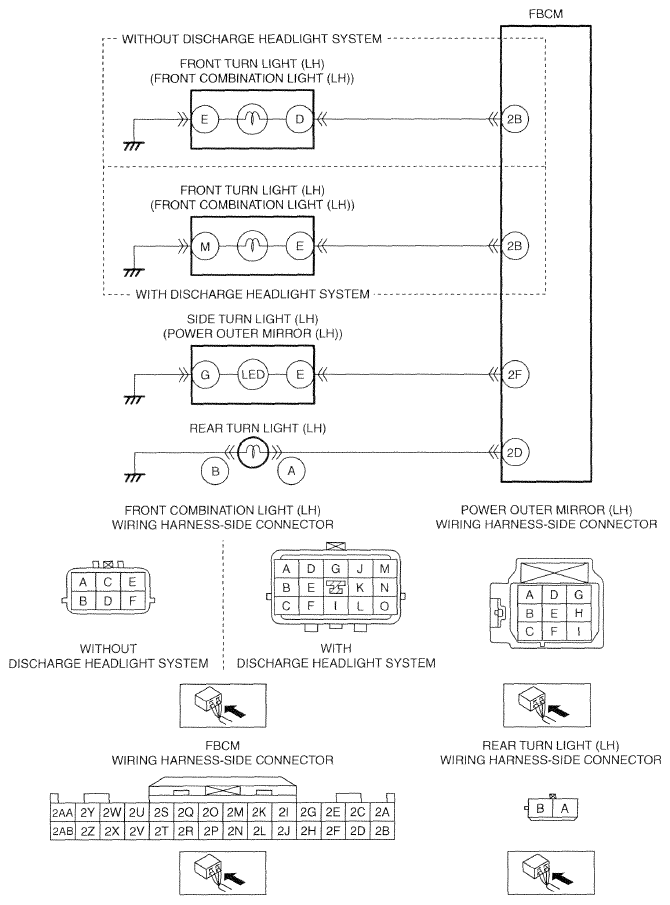 FBCM

WITHOUT DISCHARGE HEADLIGHT SYSTEM

FRONT TURN LIGHT (LH)
(FRONT COMBINATION LIGHT (LH))

E D 2B

FRONT TURN LIGHT (LH)
(FRONT COMBINATION LIGHT (LH))

M E 2B

WITH DISCHARGE HEADLIGHT SYSTEM

SIDE TURN LIGHT (LH)
(POWER OUTER MIRROR (LH))

G LED E 2F

REAR TURN LIGHT (LH)

B A 2D

FRONT COMBINATION LIGHT (LH)
WIRING HARNESS-SIDE CONNECTOR

| A | C | E |
|---|---|---|
| B | D | F |

WITHOUT
DISCHARGE HEADLIGHT SYSTEM

| A | D | G | J | M |
|---|---|---|---|---|
| B | E |  | K | N |
| C | F | I | L | O |

WITH
DISCHARGE HEADLIGHT SYSTEM

POWER OUTER MIRROR (LH)
WIRING HARNESS-SIDE CONNECTOR

| A | D | G |
|---|---|---|
| B | E | H |
| C | F | I |

FBCM
WIRING HARNESS-SIDE CONNECTOR

| 2AA | 2Y | 2W | 2U | 2S | 2Q | 2O | 2M | 2K | 2I | 2G | 2E | 2C | 2A |
|---|---|---|---|---|---|---|---|---|---|---|---|---|---|
| 2AB | 2Z | 2X | 2V | 2T | 2R | 2P | 2N | 2L | 2J | 2H | 2F | 2D | 2B |

REAR TURN LIGHT (LH)
WIRING HARNESS-SIDE CONNECTOR

| B | A |
|---|---|