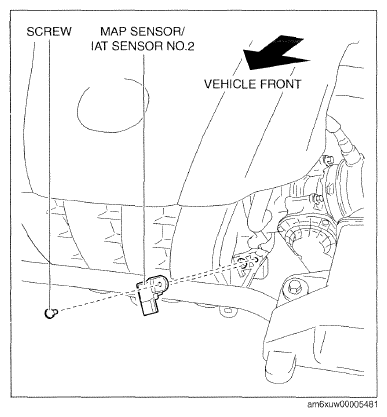 SCREW

MAP SENSOR/
IAT SENSOR NO.2

VEHICLE FRONT

am6xuw00005481