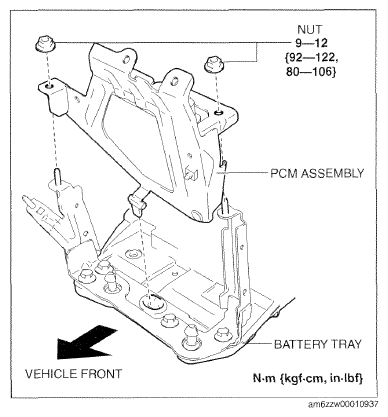 NUT
9—12
{92—122,
80—106}

PCM ASSEMBLY

BATTERY TRAY

VEHICLE FRONT

N·m {kgf·cm, in·lbf}

am6zzw00010937