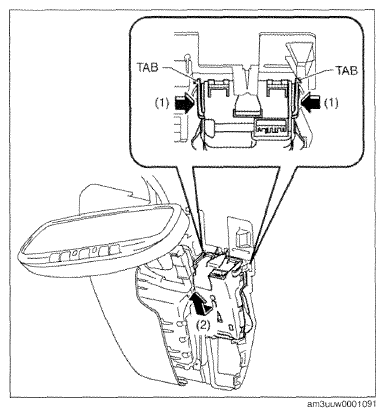 TAB
TAB
(1)
(1)
(2)
am3uuw0001091