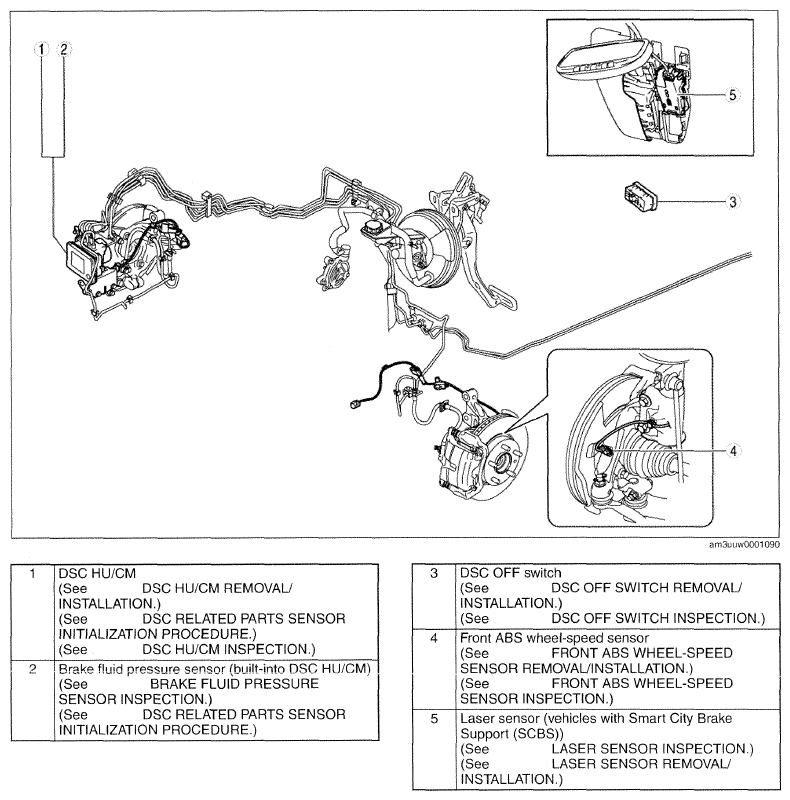 1 2

5

3

4

am3uuw0001090

| 1 | DSC HU/CM (See DSC HU/CM REMOVAL/ INSTALLATION.) (See DSC RELATED PARTS SENSOR INITIALIZATION PROCEDURE.) (See DSC HU/CM INSPECTION.) |
|---|---|
| 2 | Brake fluid pressure sensor (built-into DSC HU/CM) (See BRAKE FLUID PRESSURE SENSOR INSPECTION.) (See DSC RELATED PARTS SENSOR INITIALIZATION PROCEDURE.) |

| 3 | DSC OFF switch (See DSC OFF SWITCH REMOVAL/ INSTALLATION.) (See DSC OFF SWITCH INSPECTION.) |
|---|---|
| 4 | Front ABS wheel-speed sensor (See FRONT ABS WHEEL-SPEED SENSOR REMOVAL/INSTALLATION.) (See FRONT ABS WHEEL-SPEED SENSOR INSPECTION.) |
| 5 | Laser sensor (vehicles with Smart City Brake Support (SCBS)) (See LASER SENSOR INSPECTION.) (See LASER SENSOR REMOVAL/ INSTALLATION.) |