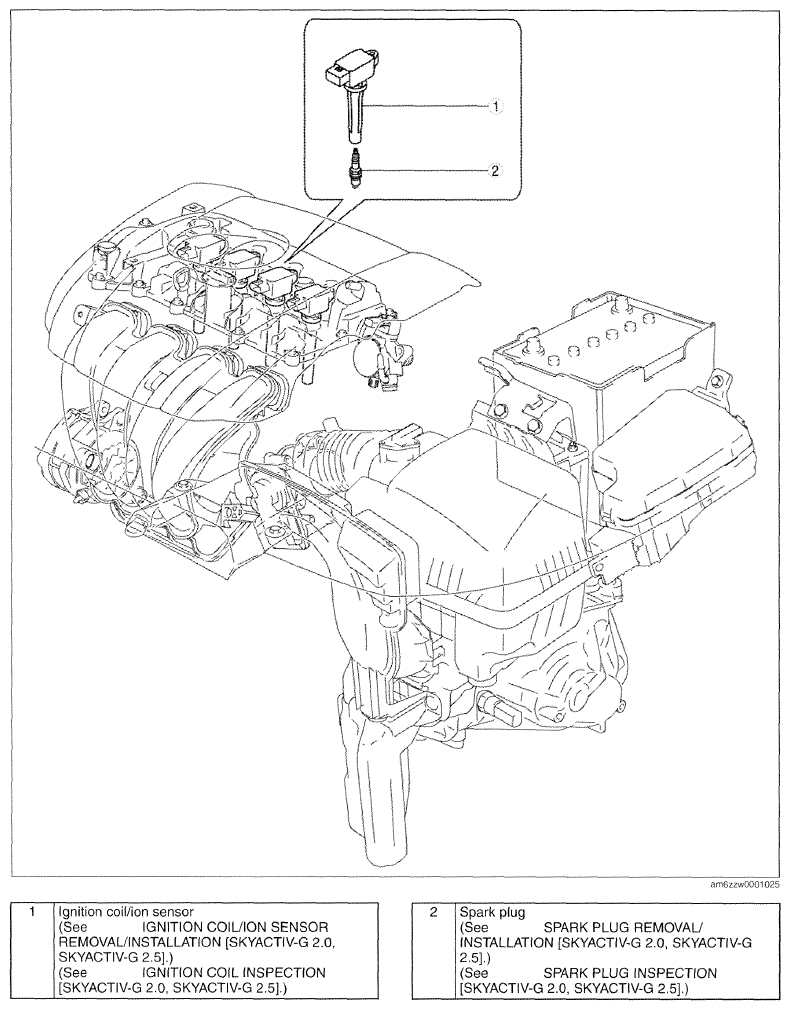 1

2

am6zzw0001025

| 1 | Ignition coil/ion sensor (See IGNITION COIL/ION SENSOR REMOVAL/INSTALLATION [SKYACTIV-G 2.0, SKYACTIV-G 2.5].) (See IGNITION COIL INSPECTION [SKYACTIV-G 2.0, SKYACTIV-G 2.5].) |
|---|---|

| 2 | Spark plug (See SPARK PLUG REMOVAL/ INSTALLATION [SKYACTIV-G 2.0, SKYACTIV-G 2.5].) (See SPARK PLUG INSPECTION [SKYACTIV-G 2.0, SKYACTIV-G 2.5].) |
|---|---|