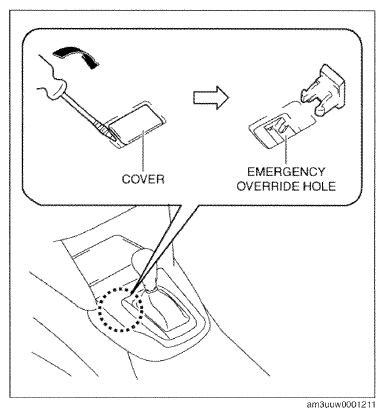 COVER

EMERGENCY OVERRIDE HOLE

am3uuw0001211