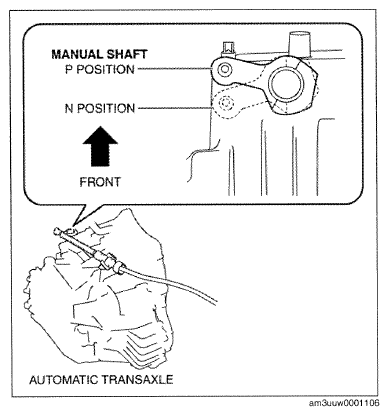 MANUAL SHAFT
P POSITION
N POSITION
FRONT
AUTOMATIC TRANSAXLE
am3uuw0001106