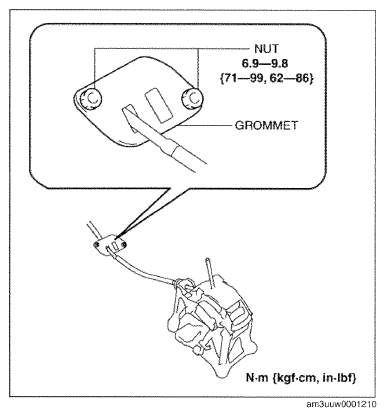 NUT
6.9—9.8
{71—99, 62—86}

GROMMET

N·m {kgf·cm, in·lbf}

am3uuw0001210