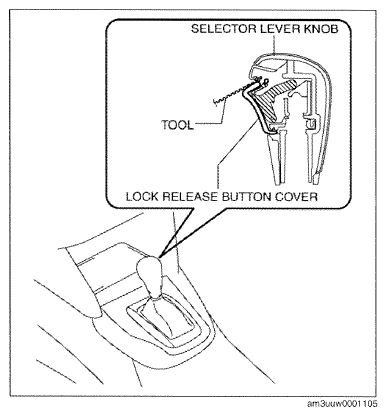 SELECTOR LEVER KNOB

TOOL

LOCK RELEASE BUTTON COVER

am3uuw0001105