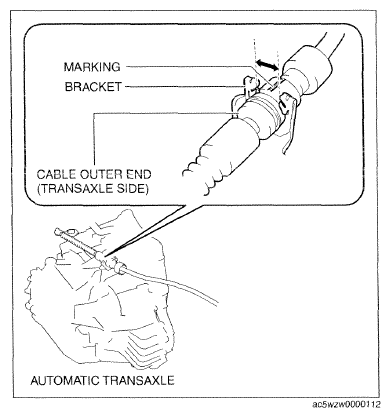 MARKING
BRACKET
CABLE OUTER END
(TRANSAXLE SIDE)
AUTOMATIC TRANSAXLE
ac5wzw0000112