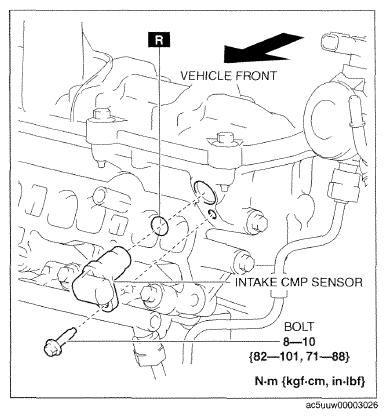 R

VEHICLE FRONT

INTAKE CMP SENSOR

BOLT
8—10
{82—101, 71—88}

N·m {kgf·cm, in·lbf}

ac5uuw00003026