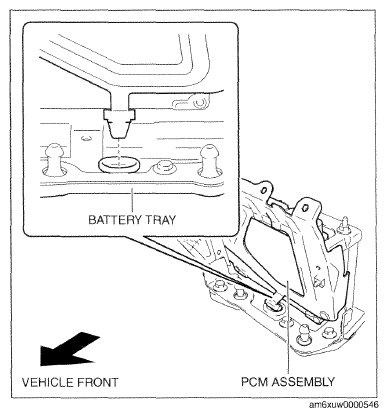 BATTERY TRAY

VEHICLE FRONT

PCM ASSEMBLY

am6xuw0000546