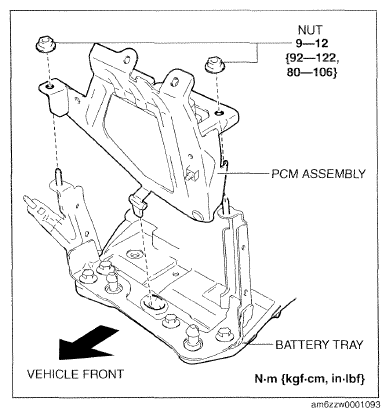 NUT
9—12
{92—122,
80—106}

PCM ASSEMBLY

BATTERY TRAY

VEHICLE FRONT

N·m {kgf·cm, in·lbf}

am6zzw0001093