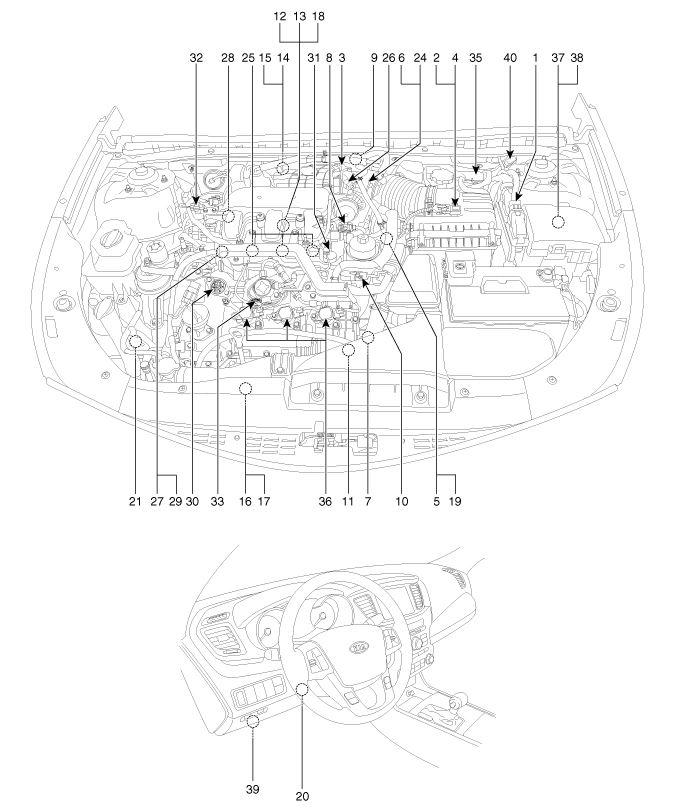 12 13 18

32 28 25 15 14 31 8 3 9 26 6 24 2 4 35 40 1 37 38

21 27 29 30 33 16 17 36 11 7 10 5 19

39 20