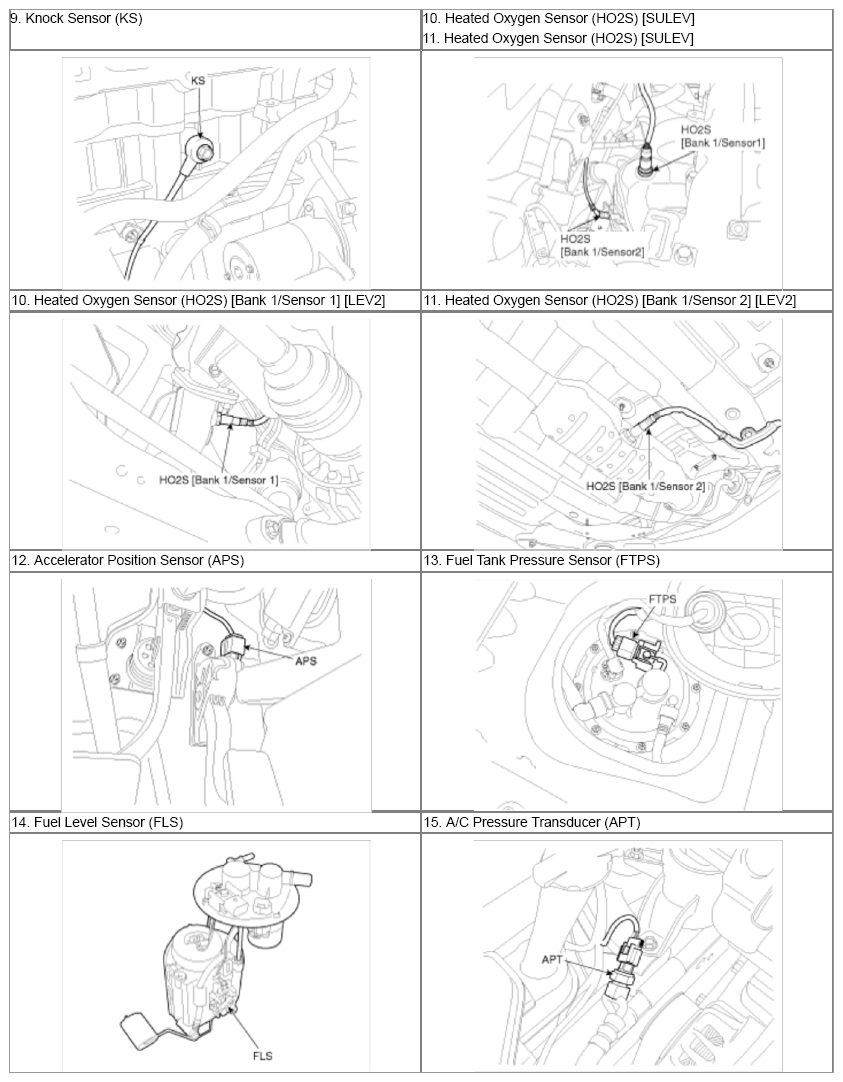 | 9. Knock Sensor (KS) | 10. Heated Oxygen Sensor (HO2S) [SULEV] 11. Heated Oxygen Sensor (HO2S) [SULEV] |
|---|---|
| KS | HO2S [Bank 1/Sensor1] HO2S [Bank 1/Sensor2] |
| 10. Heated Oxygen Sensor (HO2S) [Bank 1/Sensor 1] [LEV2] | 11. Heated Oxygen Sensor (HO2S) [Bank 1/Sensor 2] [LEV2] |
| HO2S [Bank 1/Sensor 1] | HO2S [Bank 1/Sensor 2] |
| 12. Accelerator Position Sensor (APS) | 13. Fuel Tank Pressure Sensor (FTPS) |
| APS | FTPS |
| 14. Fuel Level Sensor (FLS) | 15. A/C Pressure Transducer (APT) |
| FLS | APT |