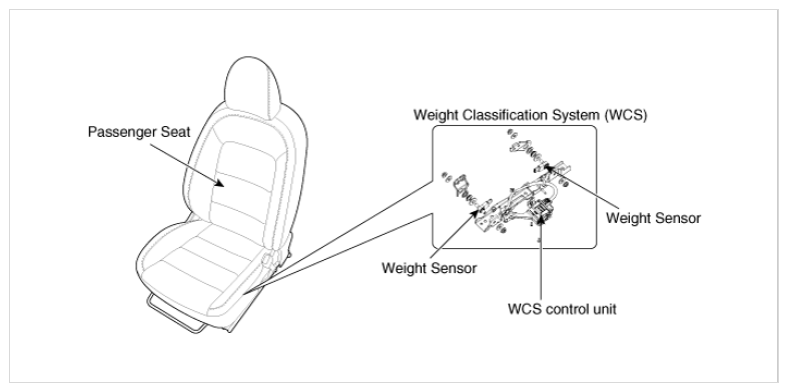 Passenger Seat

Weight Classification System (WCS)

Weight Sensor

Weight Sensor

WCS control unit