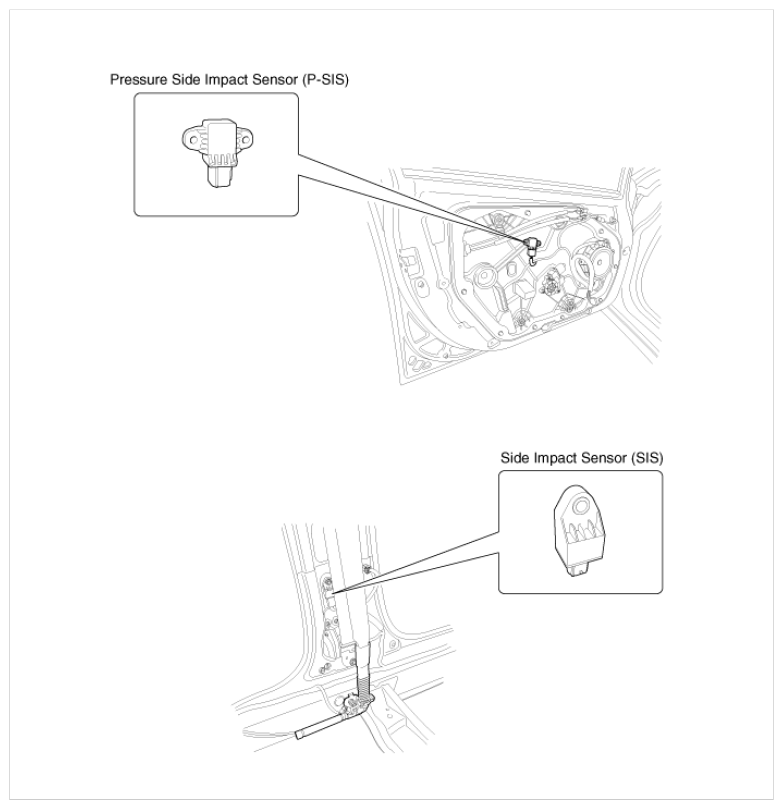 Pressure Side Impact Sensor (P-SIS)

Side Impact Sensor (SIS)