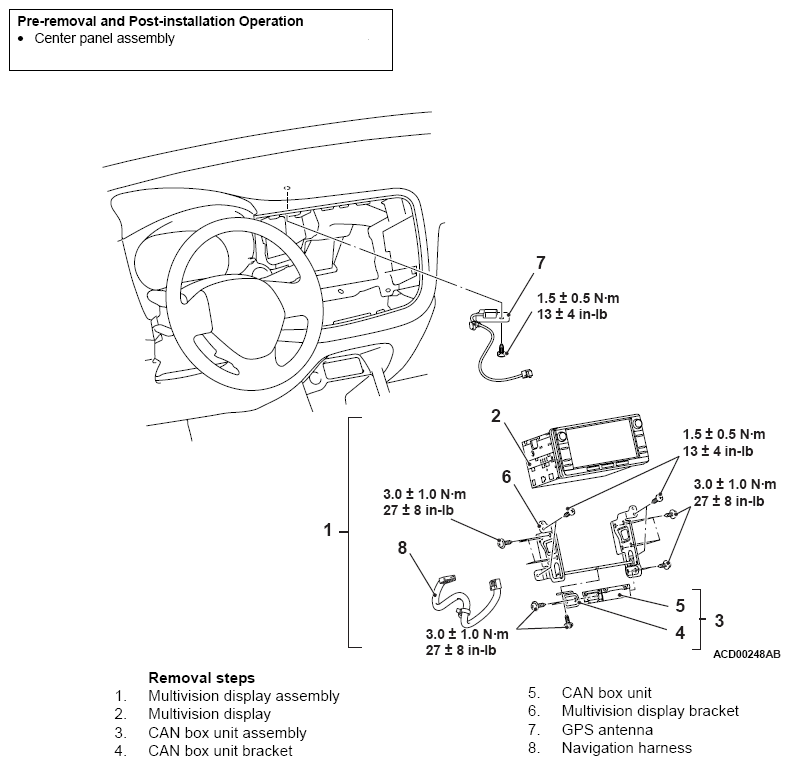 Pre-removal and Post-installation Operation
• Center panel assembly

7
1.5 ± 0.5 N·m
13 ± 4 in-lb

2
1.5 ± 0.5 N·m
13 ± 4 in-lb

6
3.0 ± 1.0 N·m
27 ± 8 in-lb

3.0 ± 1.0 N·m
27 ± 8 in-lb

1

8

5
3
4

3.0 ± 1.0 N·m
27 ± 8 in-lb

ACD00248AB

Removal steps
1. Multivision display assembly
2. Multivision display
3. CAN box unit assembly
4. CAN box unit bracket
5. CAN box unit
6. Multivision display bracket
7. GPS antenna
8. Navigation harness