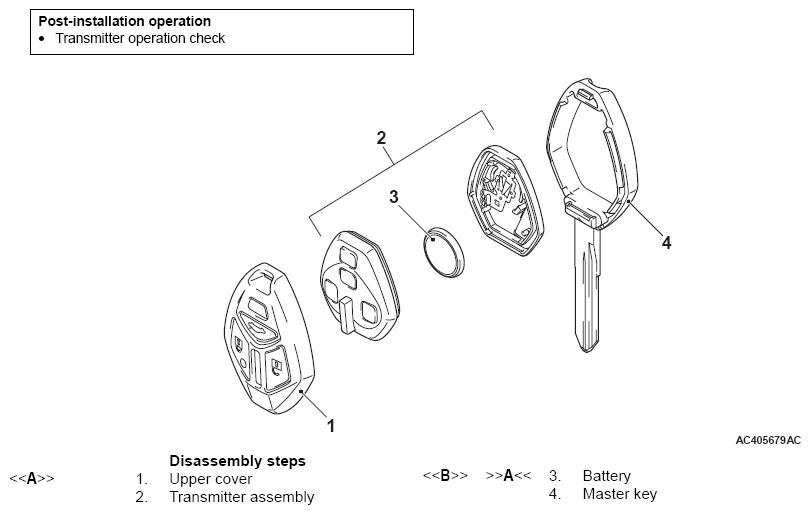 **Post-installation operation**
• Transmitter operation check

2
3
4
1

AC405679AC

**Disassembly steps**
<<**A**>> 1. Upper cover
2. Transmitter assembly
<<**B**>> >>**A**<< 3. Battery
4. Master key