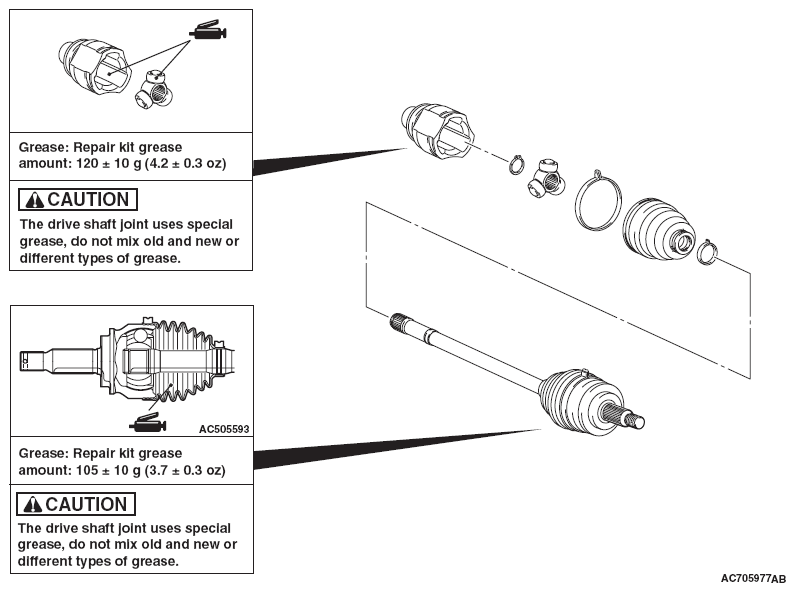 Grease: Repair kit grease amount: 120 ± 10 g (4.2 ± 0.3 oz)

CAUTION

The drive shaft joint uses special grease, do not mix old and new or different types of grease.

AC505593

Grease: Repair kit grease amount: 105 ± 10 g (3.7 ± 0.3 oz)

CAUTION

The drive shaft joint uses special grease, do not mix old and new or different types of grease.

AC705977AB