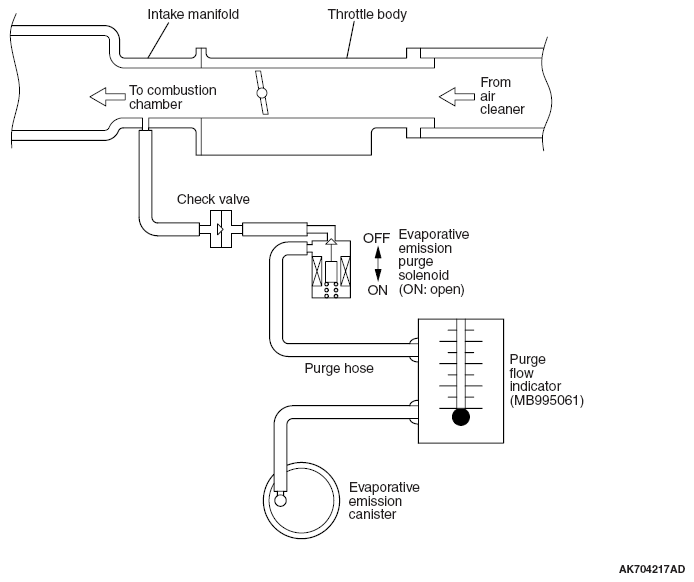 Intake manifold

Throttle body

To combustion chamber

From air cleaner

Check valve

OFF

ON

Evaporative emission purge solenoid (ON: open)

Purge hose

Purge flow indicator (MB995061)

Evaporative emission canister

AK704217AD