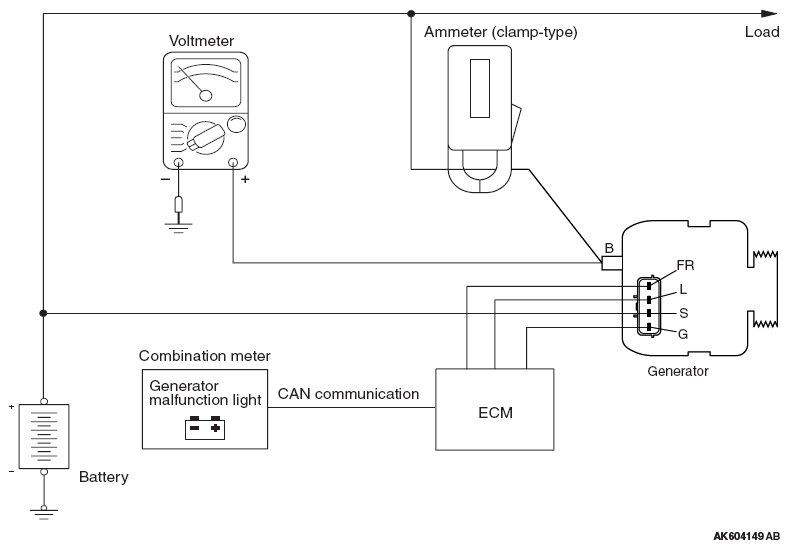 Voltmeter

Ammeter (clamp-type)

Load

−

+

B

FR

L

S

G

Generator

Combination meter

Generator malfunction light

CAN communication

ECM

+

−

Battery

AK604149 AB