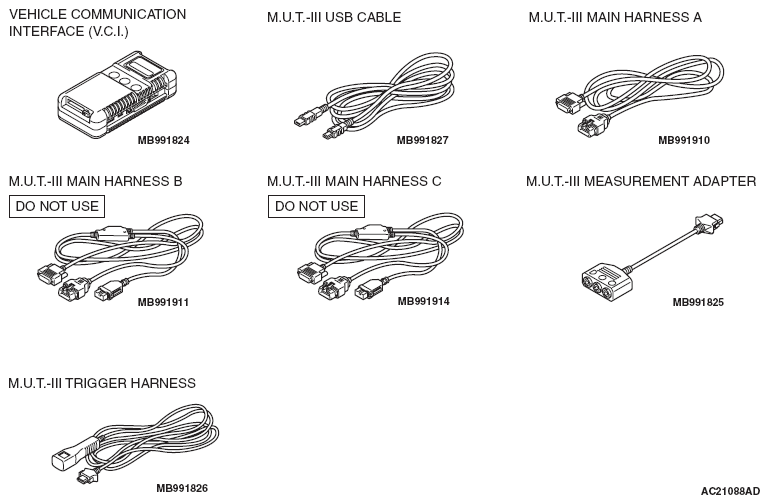 VEHICLE COMMUNICATION INTERFACE (V.C.I.)

MB991824

M.U.T.-III USB CABLE

MB991827

M.U.T.-III MAIN HARNESS A

MB991910

M.U.T.-III MAIN HARNESS B

DO NOT USE

MB991911

M.U.T.-III MAIN HARNESS C

DO NOT USE

MB991914

M.U.T.-III MEASUREMENT ADAPTER

MB991825

M.U.T.-III TRIGGER HARNESS

MB991826

AC21088AD