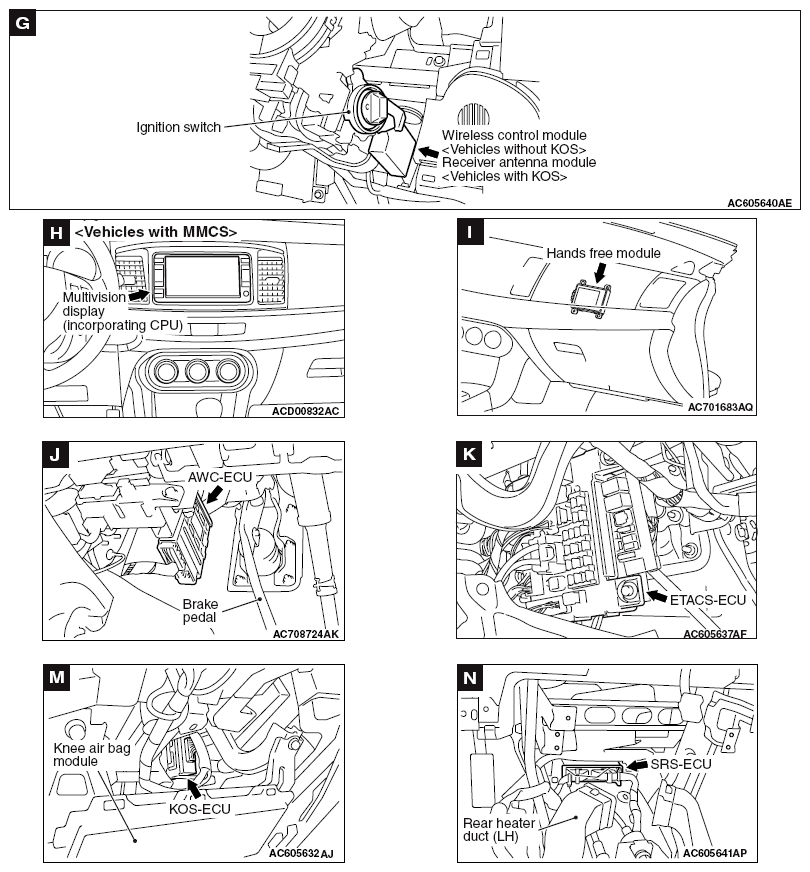 G

Ignition switch

Wireless control module <Vehicles without KOS> Receiver antenna module <Vehicles with KOS>

AC605640AE

H <Vehicles with MMCS>

Multivision display (incorporating CPU)

ACD00832AC

I

Hands free module

AC701683AQ

J

AWC-ECU

Brake pedal

AC708724AK

K

ETACS-ECU

AC605637AF

M

Knee air bag module

KOS-ECU

AC605632AJ

N

SRS-ECU

Rear heater duct (LH)

AC605641AP