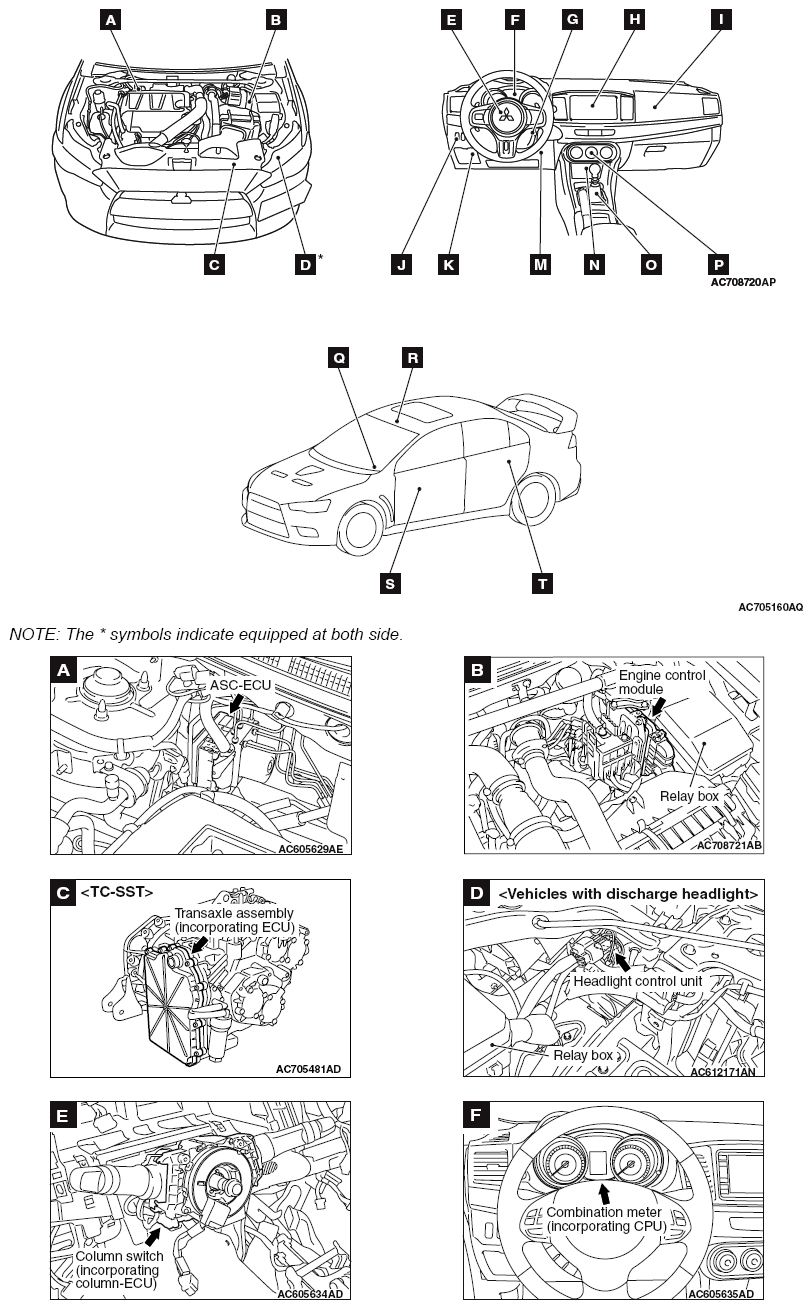 A B C D * E F G H I J K M N O P AC708720AP

Q R S T AC705160AQ

NOTE: The * symbols indicate equipped at both side.

A
ASC-ECU
AC605629AE

B
Engine control module
Relay box
AC708721AB

C <TC-SST>
Transaxle assembly (incorporating ECU)
AC705481AD

D <Vehicles with discharge headlight>
Headlight control unit
Relay box
AC612171AN

E
Column switch (incorporating column-ECU)
AC605634AD

F
Combination meter (incorporating CPU)
AC605635AD